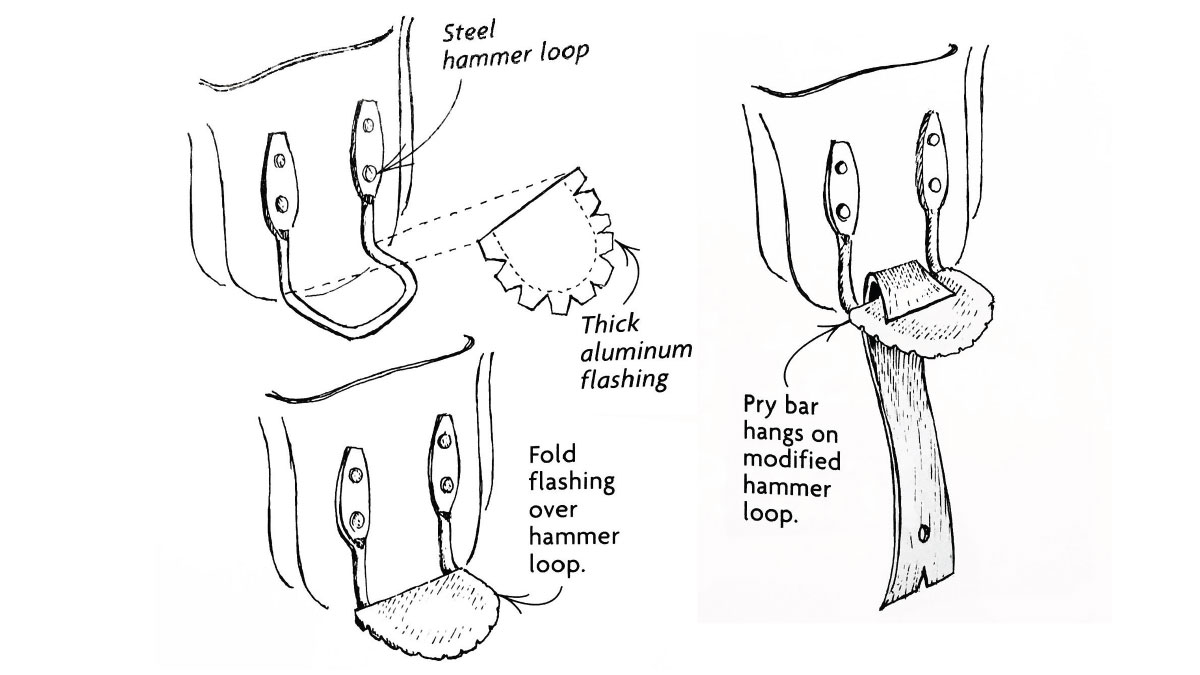 Steel hammer loop

Thick aluminum flashing

Fold flashing over hammer loop.

Pry bar hangs on modified hammer loop.