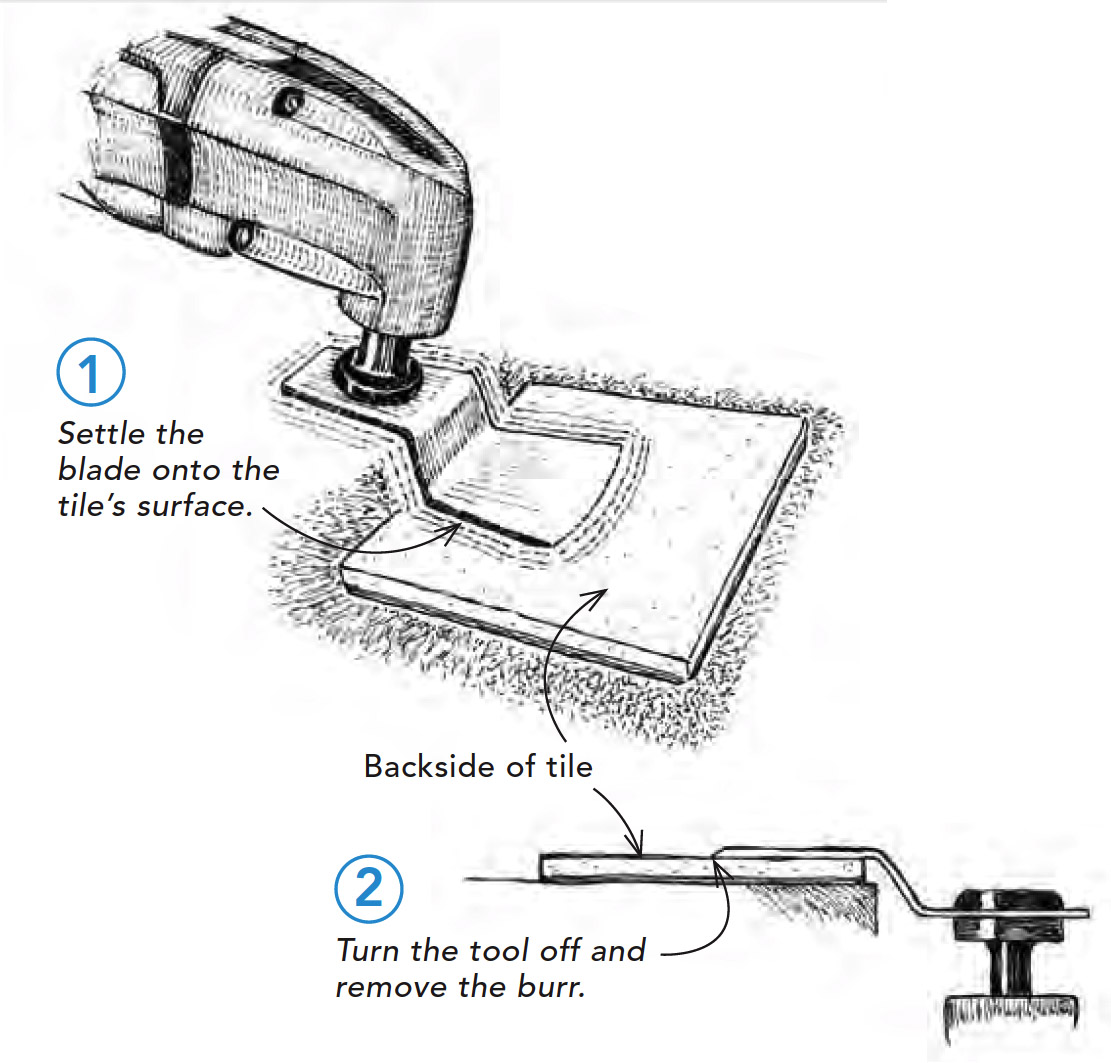 1

Settle the blade onto the tile's surface.

Backside of tile

2

Turn the tool off and remove the burr.